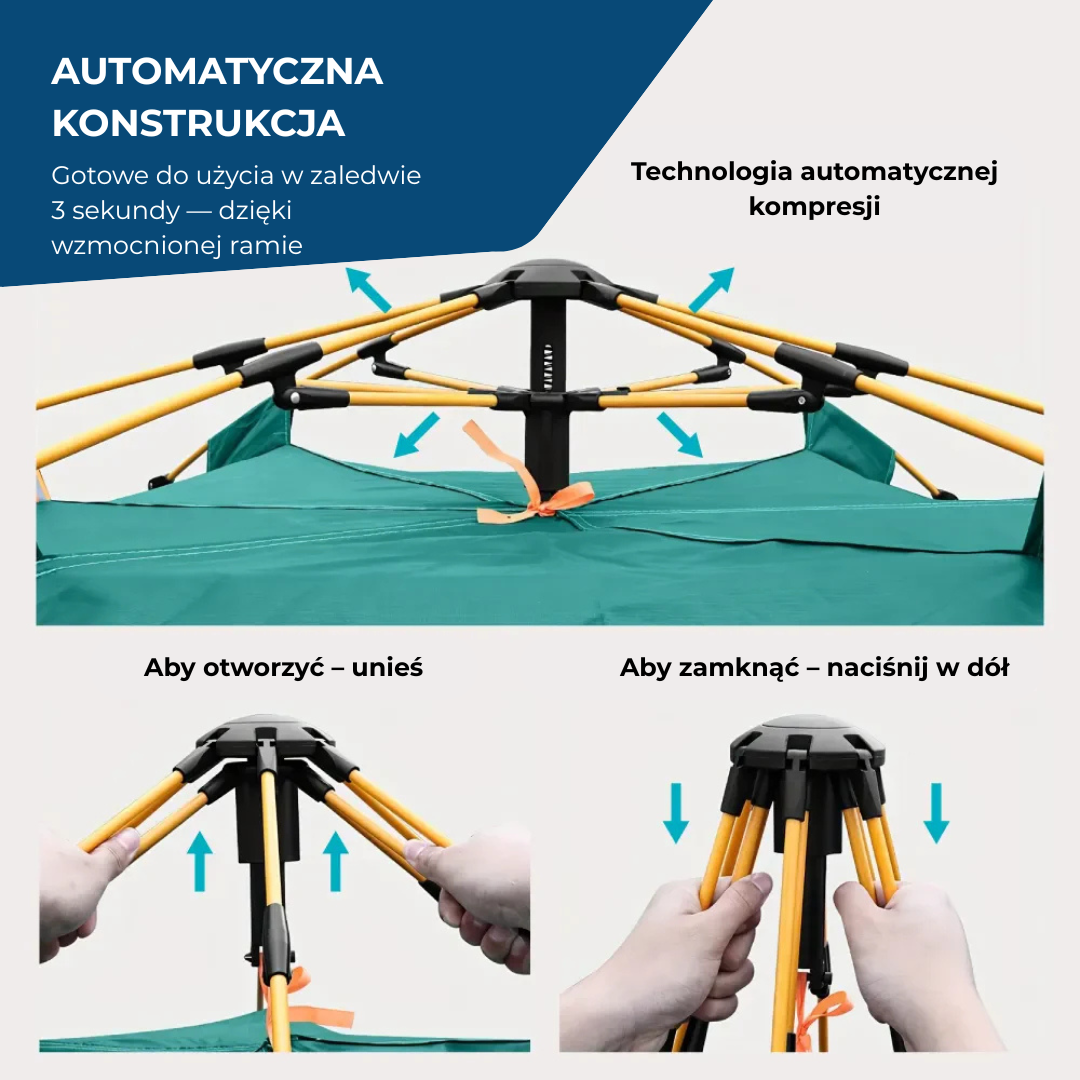 AUTOMATYCZNA KONSTRUKCJA

Gotowe do użycia w zaledwie 3 sekundy — dzięki wzmocnionej ramie

Technologia automatycznej kompresji

Aby otworzyć – unieś

Aby zamknąć – naciśnij w dół